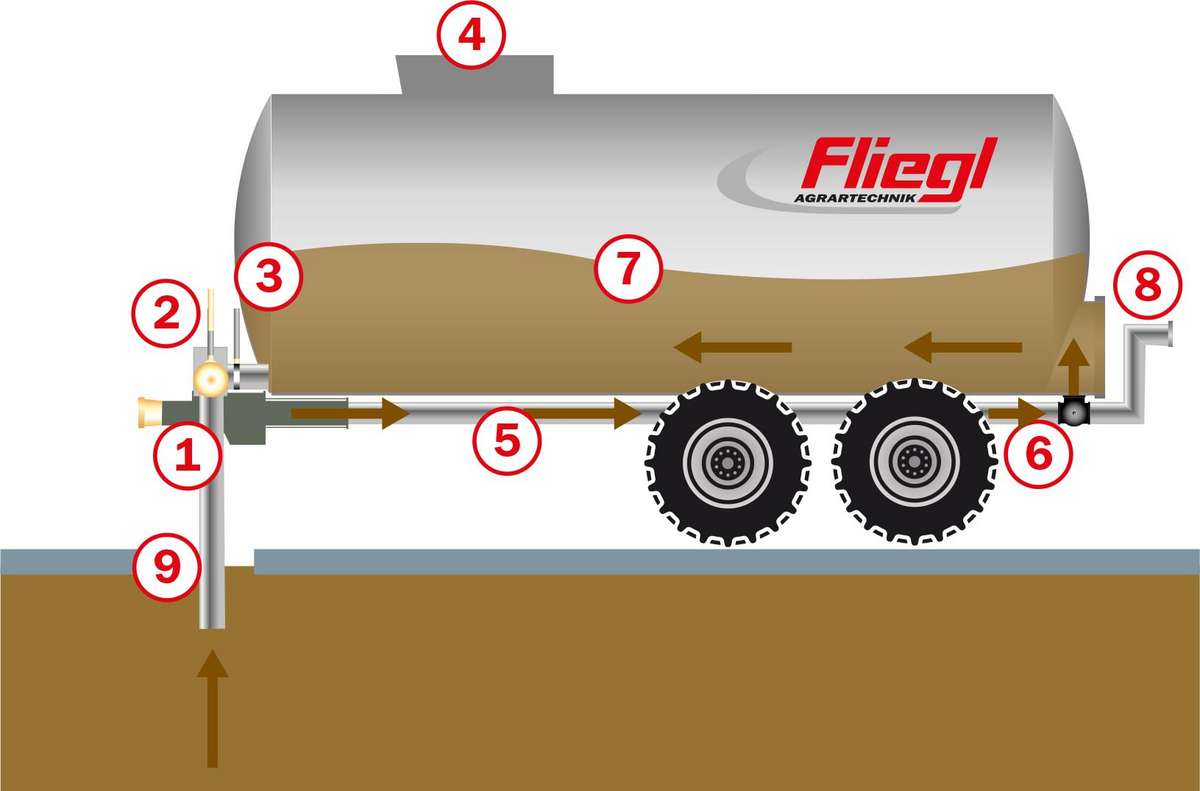 4

Fliegl
AGRARTECHNIK

3

7

2

8

1

5

6

9